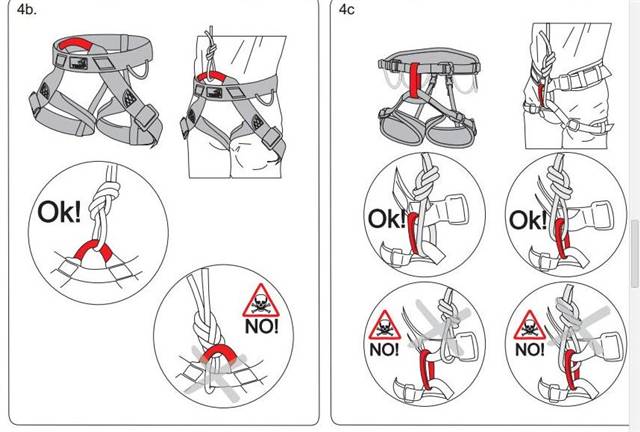 4b.

Ok!

NO!

4c

Ok!

Ok!

NO!

NO!