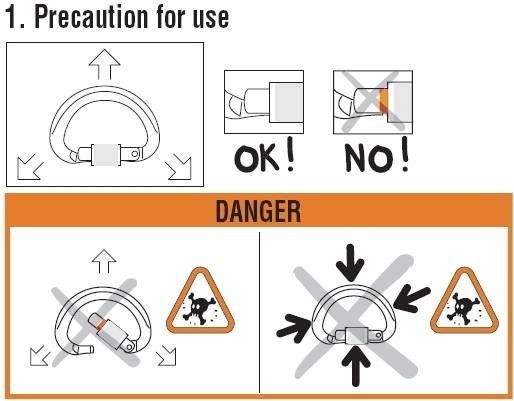 1. Precaution for use

OK!

NO!

DANGER